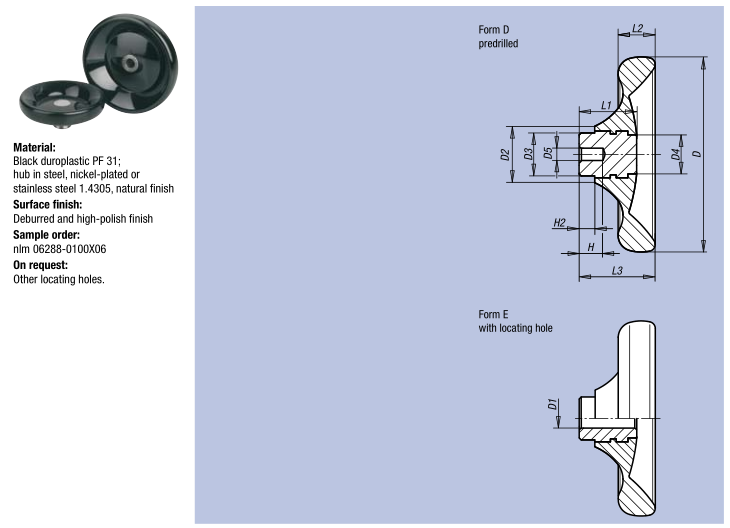 Material:
Black duroplastic PF 31; hub in steel, nickel-plated or stainless steel 1.4305, natural finish

Surface finish:
Deburred and high-polish finish

Sample order:
nlm 06288-0100X06

On request:
Other locating holes.

Form D
predrilled

L2
L1
D2
D3
D5
D4
D
H2
H
L3

Form E
with locating hole

D1