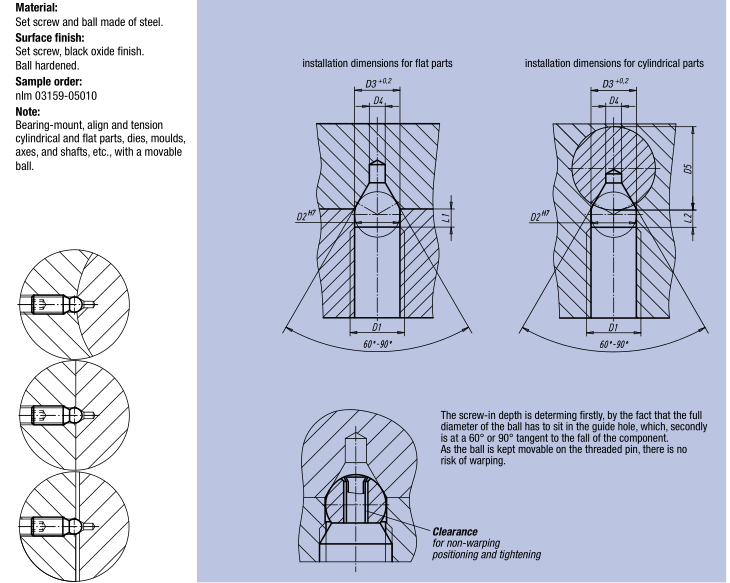 **Material:**
Set screw and ball made of steel.

**Surface finish:**
Set screw, black oxide finish.
Ball hardened.

**Sample order:**
nlm 03159-05010

**Note:**
Bearing-mount, align and tension cylindrical and flat parts, dies, moulds, axes, and shafts, etc., with a movable ball.

installation dimensions for flat parts

$D3^{+0,2}$

D4

$D2^{H7}$

L1

D1

60°-90°

installation dimensions for cylindrical parts

$D3^{+0,2}$

D4

D5

$D2^{H7}$

L2

D1

60°-90°

The screw-in depth is determing firstly, by the fact that the full diameter of the ball has to sit in the guide hole, which, secondly is at a 60° or 90° tangent to the fall of the component.
As the ball is kept movable on the threaded pin, there is no risk of warping.

**Clearance**
for non-warping positioning and tightening