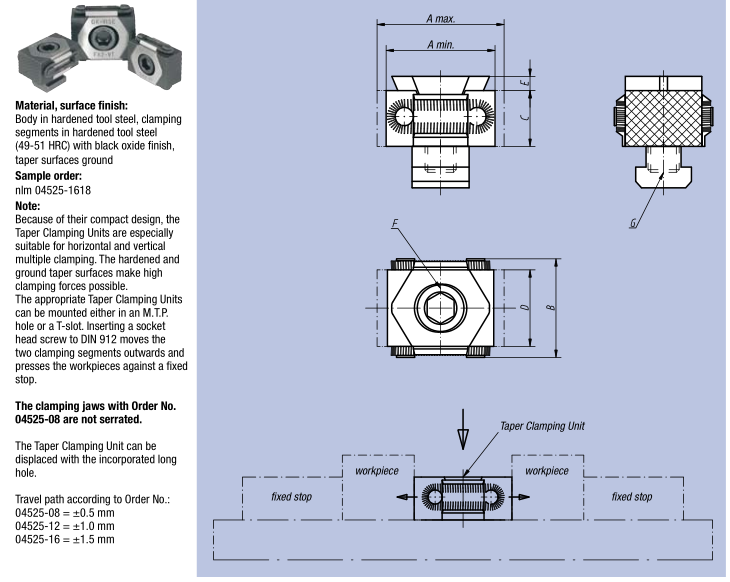 Material, surface finish:
Body in hardened tool steel, clamping segments in hardened tool steel (49-51 HRC) with black oxide finish, taper surfaces ground

Sample order:
nlm 04525-1618

Note:
Because of their compact design, the Taper Clamping Units are especially suitable for horizontal and vertical multiple clamping. The hardened and ground taper surfaces make high clamping forces possible.
The appropriate Taper Clamping Units can be mounted either in an M.T.P. hole or a T-slot. Inserting a socket head screw to DIN 912 moves the two clamping segments outwards and presses the workpieces against a fixed stop.

The clamping jaws with Order No. 04525-08 are not serrated.

The Taper Clamping Unit can be displaced with the incorporated long hole.

Travel path according to Order No.:
04525-08 = ±0.5 mm
04525-12 = ±1.0 mm
04525-16 = ±1.5 mm

A max.
A min.
E
C
G
F
D
B
Taper Clamping Unit
workpiece
workpiece
fixed stop
fixed stop