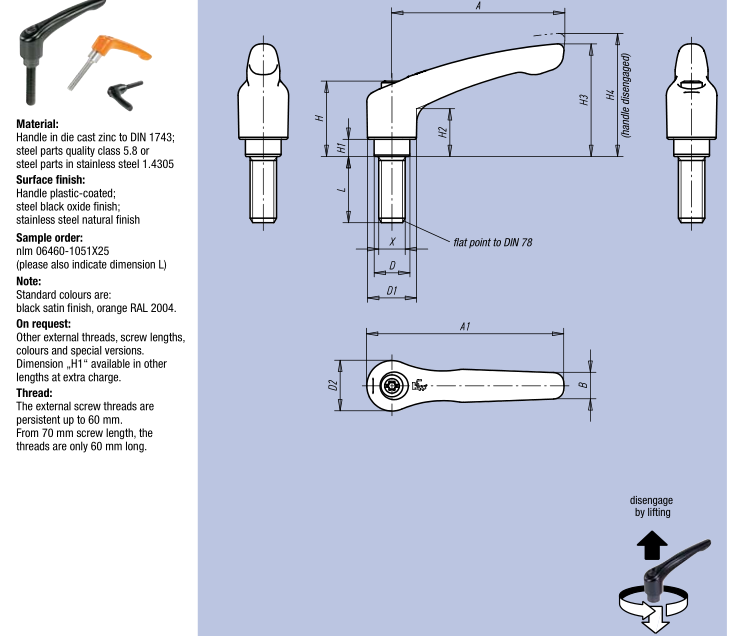 Material:
Handle in die cast zinc to DIN 1743; steel parts quality class 5.8 or steel parts in stainless steel 1.4305

Surface finish:
Handle plastic-coated; steel black oxide finish; stainless steel natural finish

Sample order:
nlm 06460-1051X25
(please also indicate dimension L)

Note:
Standard colours are:
black satin finish, orange RAL 2004.

On request:
Other external threads, screw lengths, colours and special versions.
Dimension „H1“ available in other lengths at extra charge.

Thread:
The external screw threads are persistent up to 60 mm.
From 70 mm screw length, the threads are only 60 mm long.

A
H
H1
H2
H3
H4
(handle disengaged)
L
X
D
D1
flat point to DIN 78
A1
D2
B

disengage by lifting