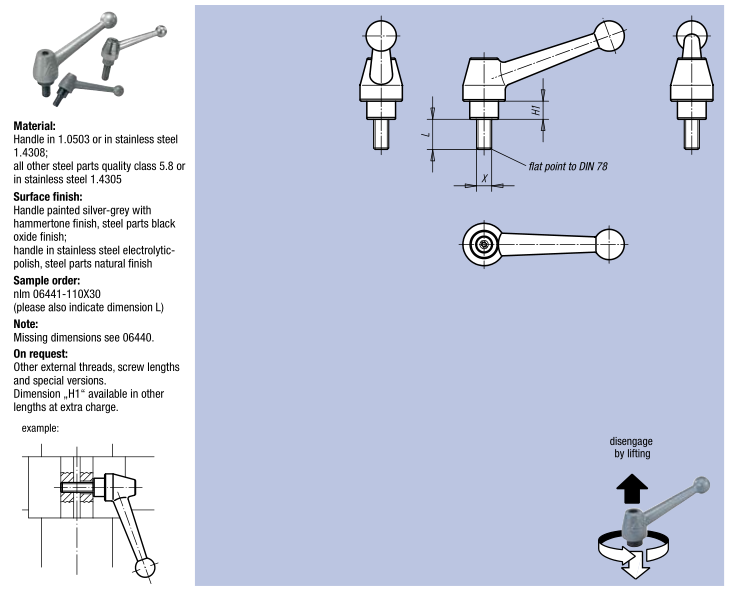 **Material:**
Handle in 1.0503 or in stainless steel 1.4308;
all other steel parts quality class 5.8 or in stainless steel 1.4305

**Surface finish:**
Handle painted silver-grey with hammertone finish, steel parts black oxide finish;
handle in stainless steel electrolytic-polish, steel parts natural finish

**Sample order:**
nlm 06441-110X30
(please also indicate dimension L)

**Note:**
Missing dimensions see 06440.

**On request:**
Other external threads, screw lengths and special versions.
Dimension „H1“ available in other lengths at extra charge.

example:

H1

L

X

flat point to DIN 78

disengage by lifting