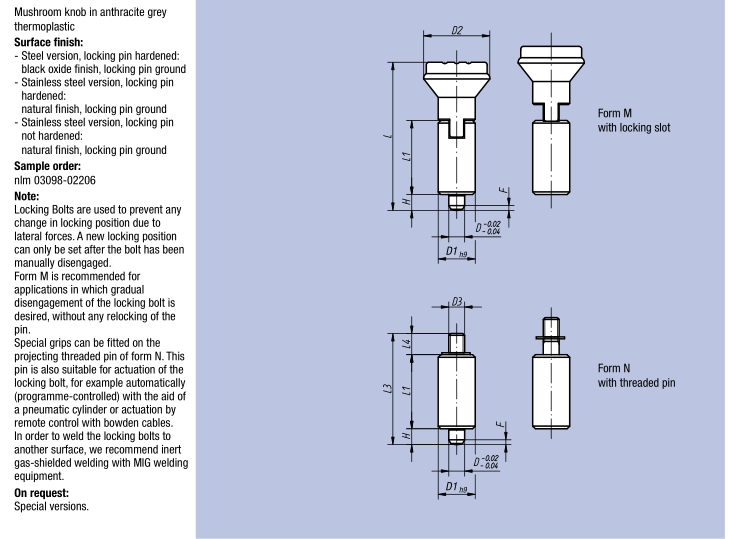 Mushroom knob in anthracite grey thermoplastic

**Surface finish:**
- Steel version, locking pin hardened: black oxide finish, locking pin ground
- Stainless steel version, locking pin hardened: natural finish, locking pin ground
- Stainless steel version, locking pin not hardened: natural finish, locking pin ground

**Sample order:**
nlm 03098-02206

**Note:**
Locking Bolts are used to prevent any change in locking position due to lateral forces. A new locking position can only be set after the bolt has been manually disengaged.
Form M is recommended for applications in which gradual disengagement of the locking bolt is desired, without any relocking of the pin.
Special grips can be fitted on the projecting threaded pin of form N. This pin is also suitable for actuation of the locking bolt, for example automatically (programme-controlled) with the aid of a pneumatic cylinder or actuation by remote control with bowden cables.
In order to weld the locking bolts to another surface, we recommend inert gas-shielded welding with MIG welding equipment.

**On request:**
Special versions.

D2
L
L1
H
F
$D^{-0.02}_{-0.04}$
$D1_{h9}$

Form M
with locking slot

D3
L4
L3
L1
H
F
$D^{-0.02}_{-0.04}$
$D1_{h9}$

Form N
with threaded pin