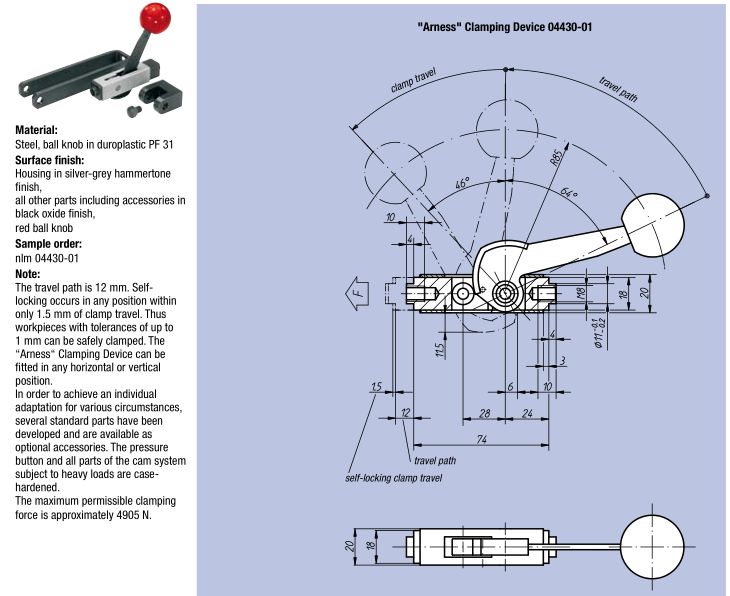 **Material:**
Steel, ball knob in duroplastic PF 31
**Surface finish:**
Housing in silver-grey hammertone finish,
all other parts including accessories in black oxide finish,
red ball knob
**Sample order:**
nlm 04430-01
**Note:**
The travel path is 12 mm. Self-locking occurs in any position within only 1.5 mm of clamp travel. Thus workpieces with tolerances of up to 1 mm can be safely clamped. The "Arness" Clamping Device can be fitted in any horizontal or vertical position.
In order to achieve an individual adaptation for various circumstances, several standard parts have been developed and are available as optional accessories. The pressure button and all parts of the cam system subject to heavy loads are case-hardened.
The maximum permissible clamping force is approximately 4905 N.

"Arness" Clamping Device 04430-01

clamp travel
travel path
R85
46°
64°
10
4
F
M8
18
20
$\varnothing 11^{-0.1}_{-0.2}$
11.5
4
3
6
10
1.5
12
28
24
74
travel path
self-locking clamp travel
20
18