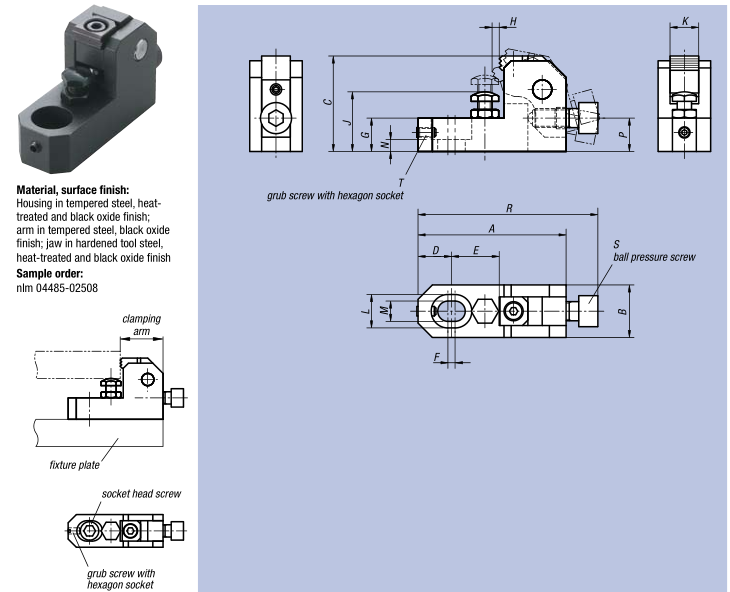 Material, surface finish:
Housing in tempered steel, heat-treated and black oxide finish; arm in tempered steel, black oxide finish; jaw in hardened tool steel, heat-treated and black oxide finish

Sample order:
nlm 04485-02508

clamping arm

fixture plate

socket head screw

grub screw with hexagon socket

H

K

C

J

G

N

P

T

grub screw with hexagon socket

R

A

D

E

S
ball pressure screw

L

M

B

F