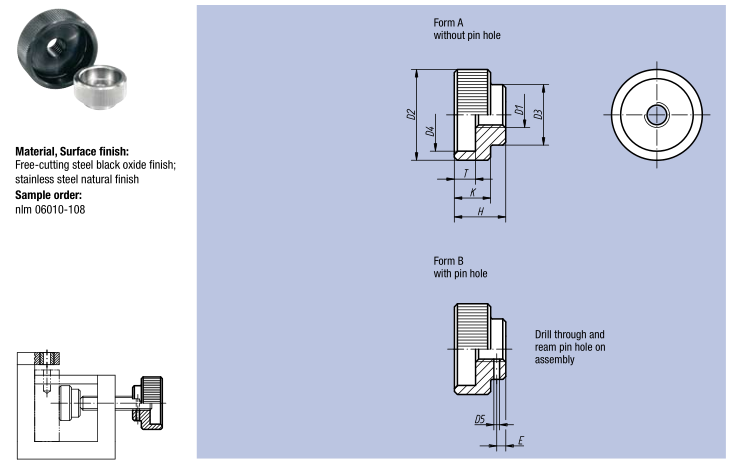 Material, Surface finish:
Free-cutting steel black oxide finish; stainless steel natural finish

Sample order:
nlm 06010-108

Form A
without pin hole

D2
D4
D1
D3
T
K
H

Form B
with pin hole

Drill through and ream pin hole on assembly

D5
E