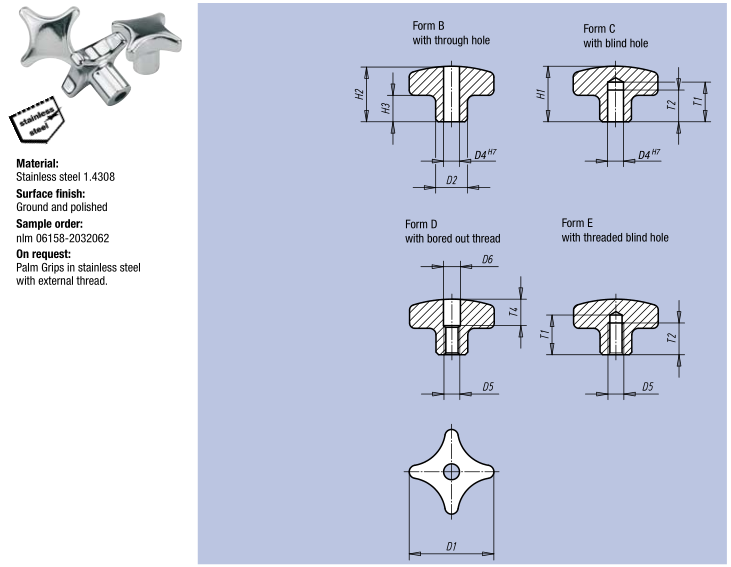 stainless steel

**Material:**
Stainless steel 1.4308

**Surface finish:**
Ground and polished

**Sample order:**
nlm 06158-2032062

**On request:**
Palm Grips in stainless steel with external thread.

Form B
with through hole

H2

H3

$D4^{H7}$

D2

Form C
with blind hole

H1

T2

T1

$D4^{H7}$

Form D
with bored out thread

D6

T4

D5

Form E
with threaded blind hole

T1

T2

D5

D1